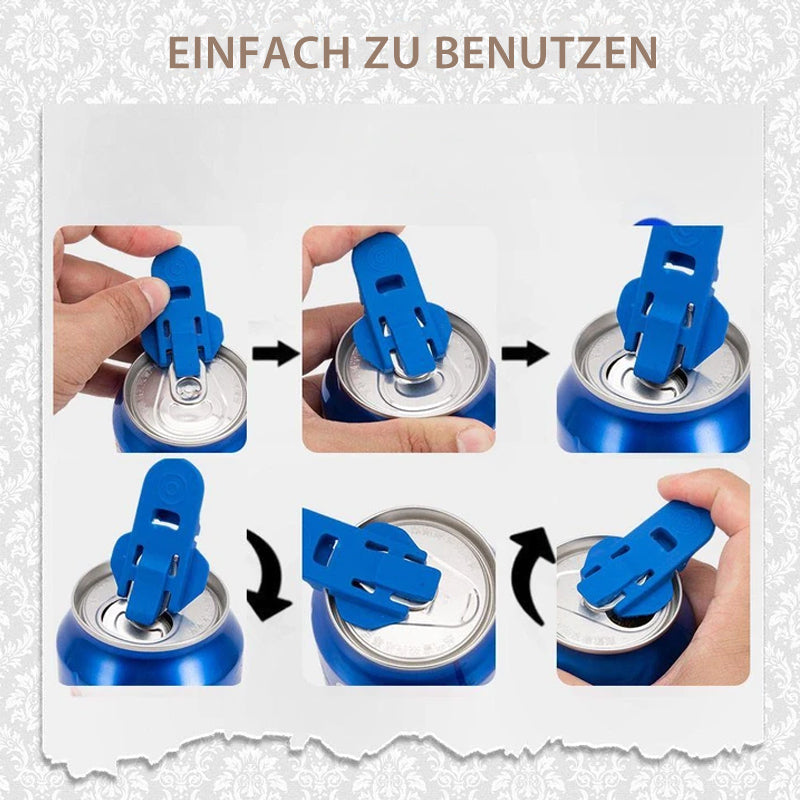 EINFACH ZU BENUTZEN