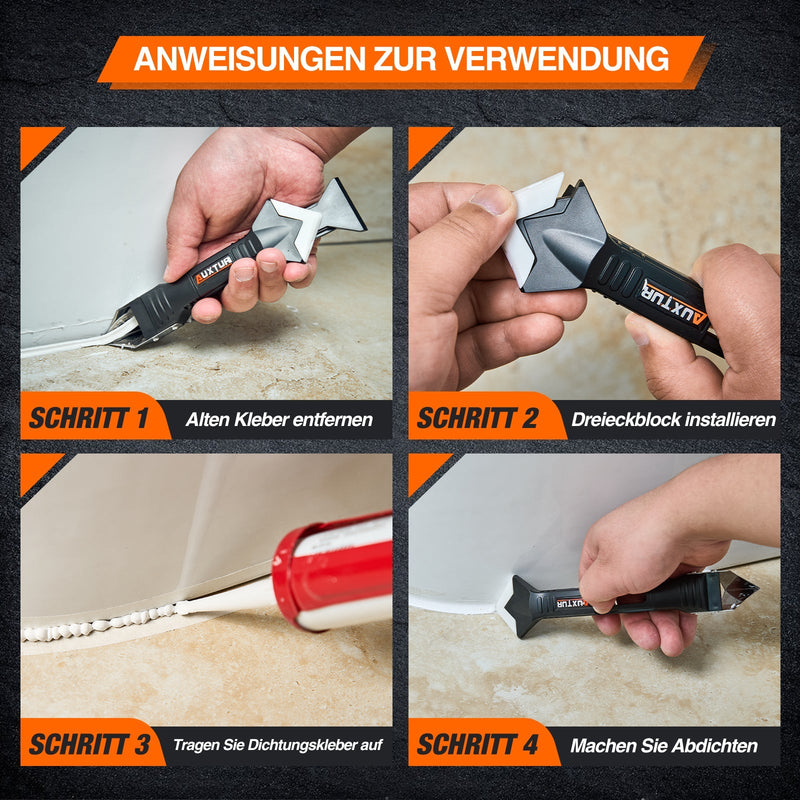 ANWEISUNGEN ZUR VERWENDUNG

AUXTUR

SCHRITT 1 Alten Kleber entfernen

AUXTUR

SCHRITT 2 Dreieckblock installieren

SCHRITT 3 Tragen Sie Dichtungskleber auf

AUXTUR

SCHRITT 4 Machen Sie Abdichten