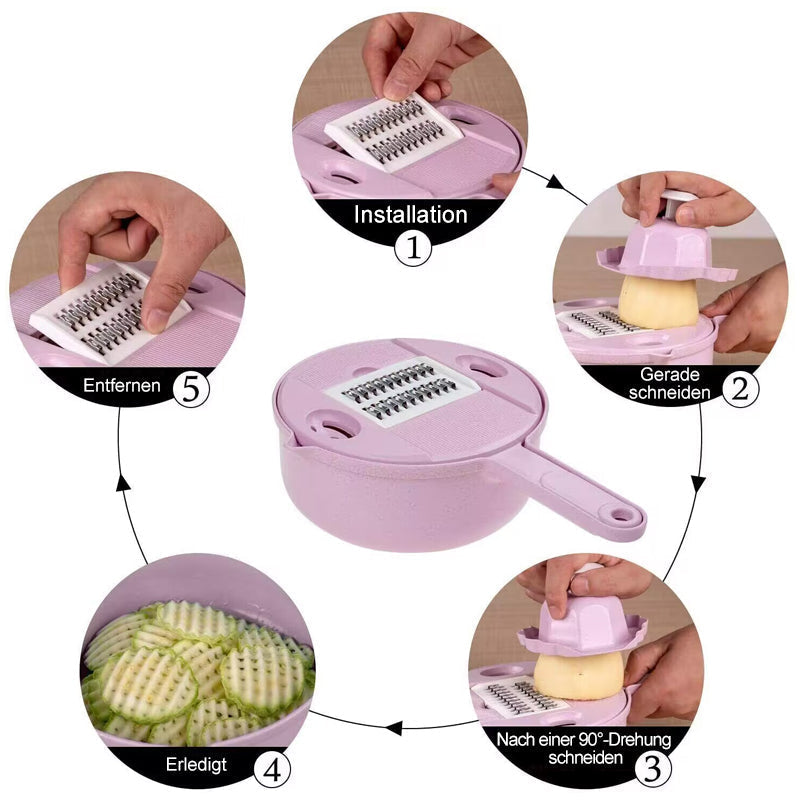 Installation
1

Gerade schneiden
2

Nach einer 90°-Drehung schneiden
3

Erledigt
4

Entfernen
5