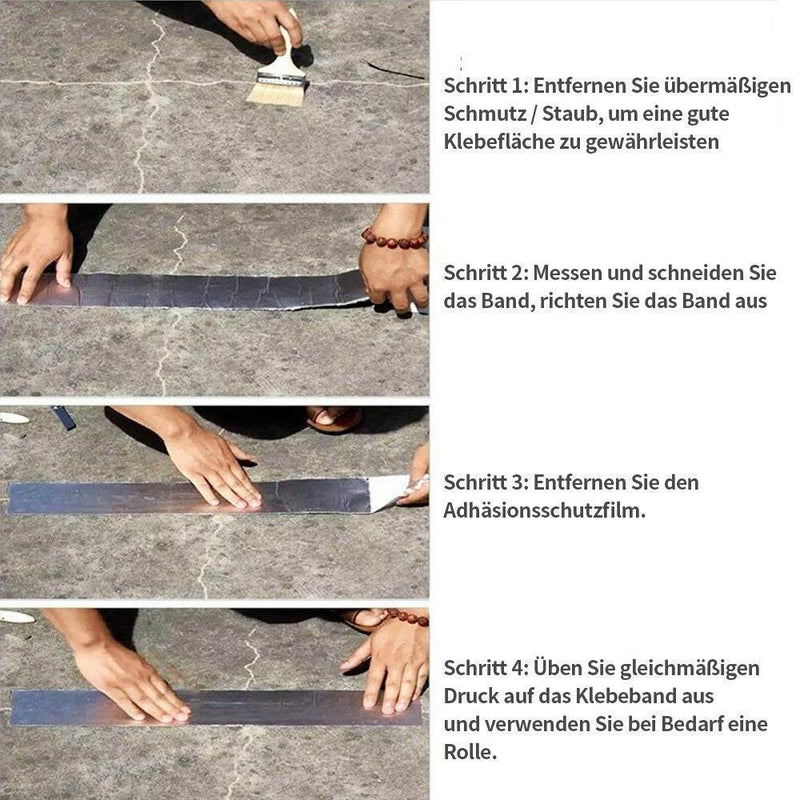 Schritt 1: Entfernen Sie übermäßigen Schmutz / Staub, um eine gute Klebefläche zu gewährleisten

Schritt 2: Messen und schneiden Sie das Band, richten Sie das Band aus

Schritt 3: Entfernen Sie den Adhäsionsschutzfilm.

Schritt 4: Üben Sie gleichmäßigen Druck auf das Klebeband aus und verwenden Sie bei Bedarf eine Rolle.