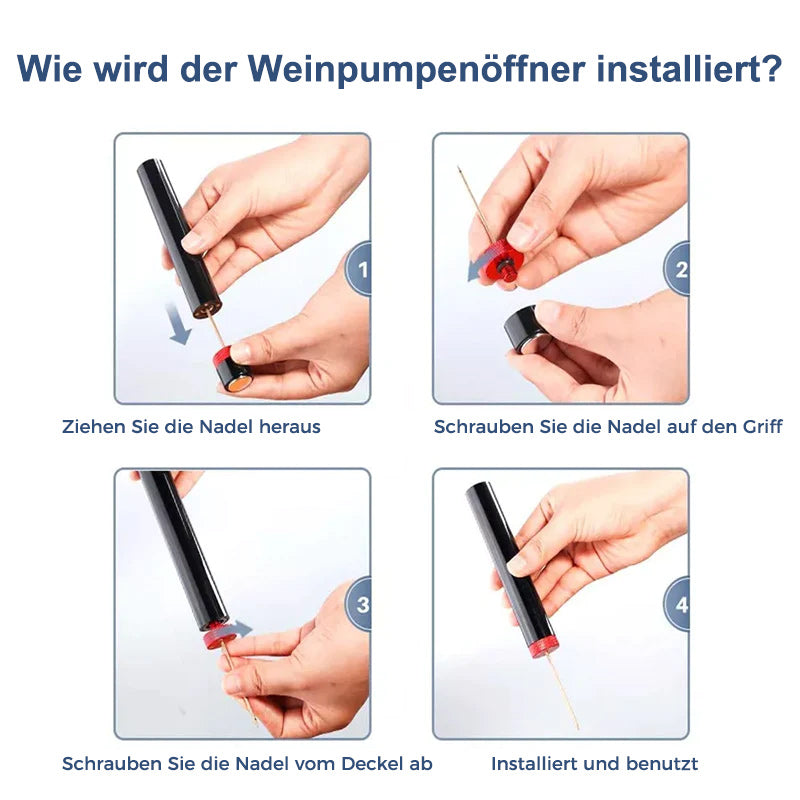 Wie wird der Weinpumpenöffner installiert?

1

Ziehen Sie die Nadel heraus

2

Schrauben Sie die Nadel auf den Griff

3

Schrauben Sie die Nadel vom Deckel ab

4

Installiert und benutzt