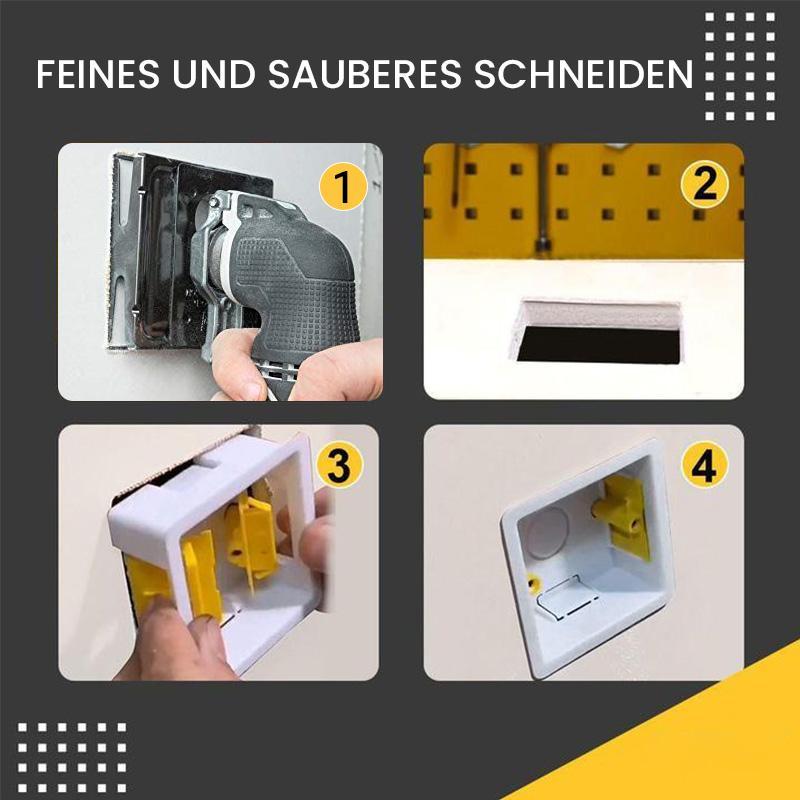 FEINES UND SAUBERES SCHNEIDEN

1

2

3

4