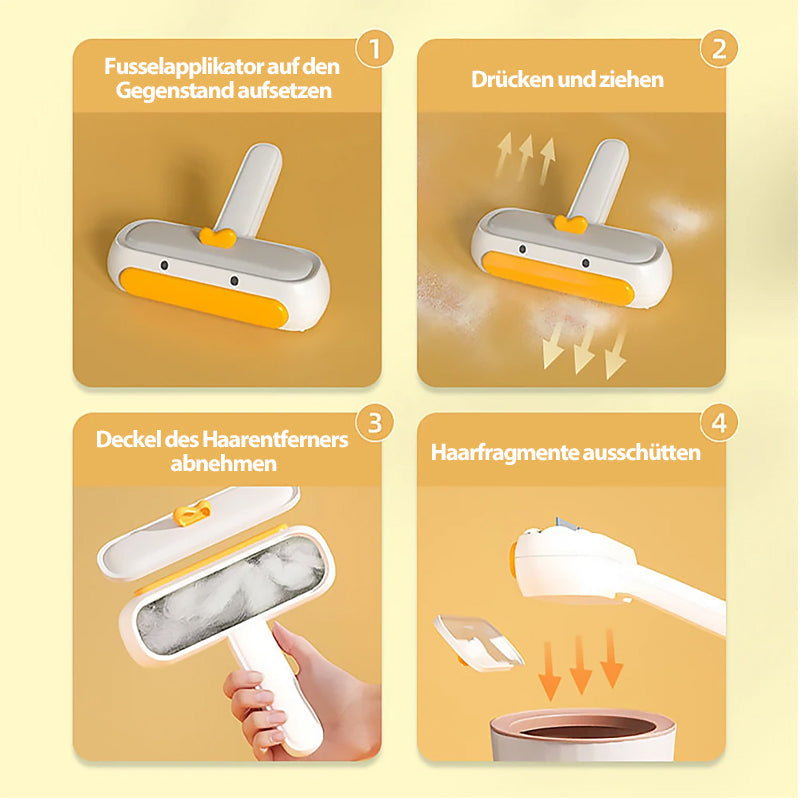 1
Fusselapplikator auf den Gegenstand aufsetzen

2
Drücken und ziehen

3
Deckel des Haarentferners abnehmen

4
Haarfragmente ausschütten