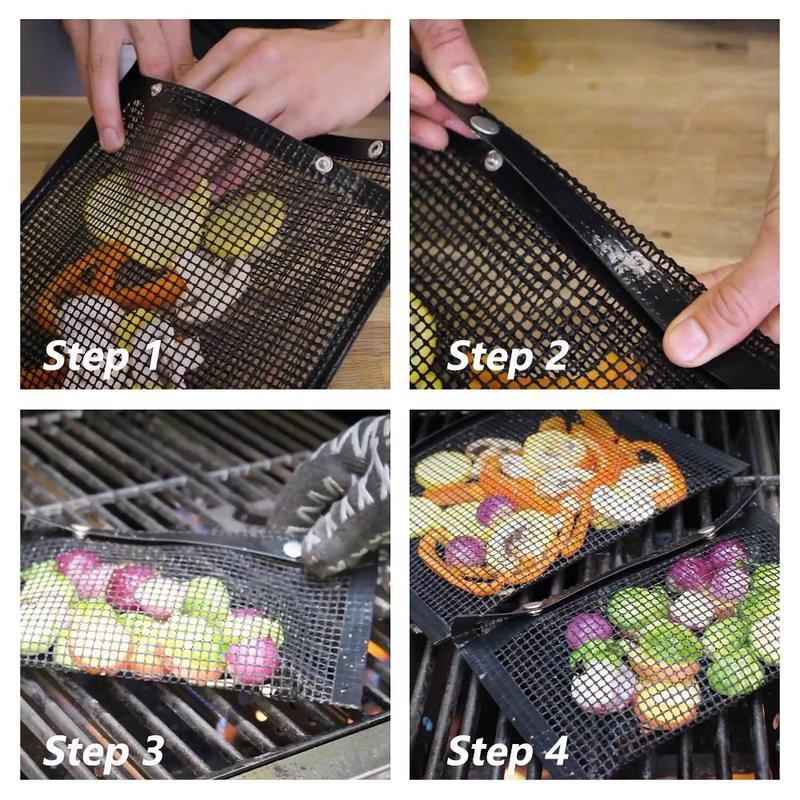 Step 1

Step 2

Step 3

Step 4