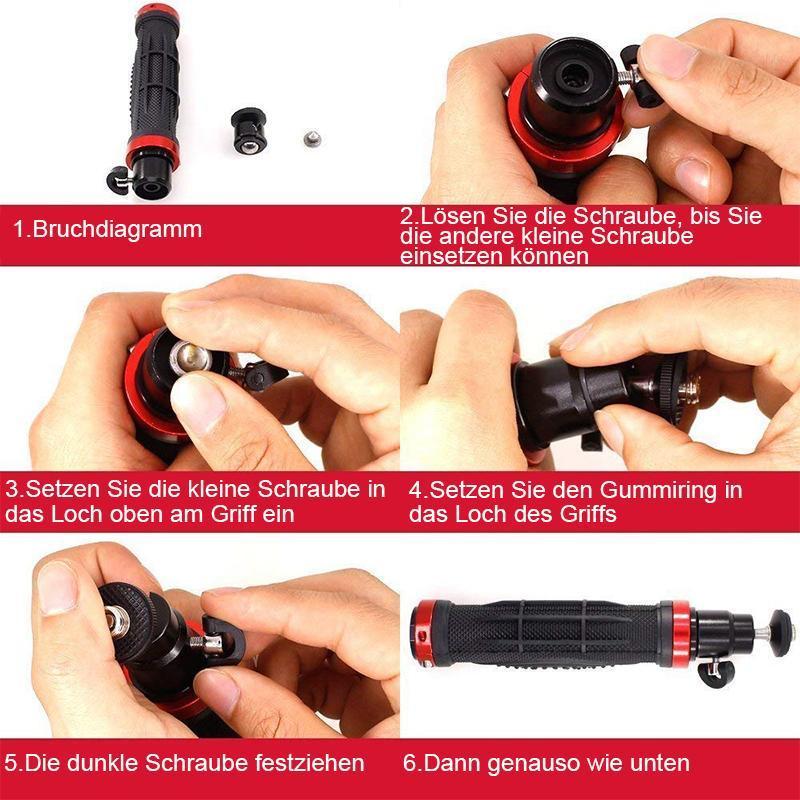 1.Bruchdiagramm

2.Lösen Sie die Schraube, bis Sie die andere kleine Schraube einsetzen können

3.Setzen Sie die kleine Schraube in das Loch oben am Griff ein

4.Setzen Sie den Gummiring in das Loch des Griffs

5.Die dunkle Schraube festziehen

6.Dann genauso wie unten