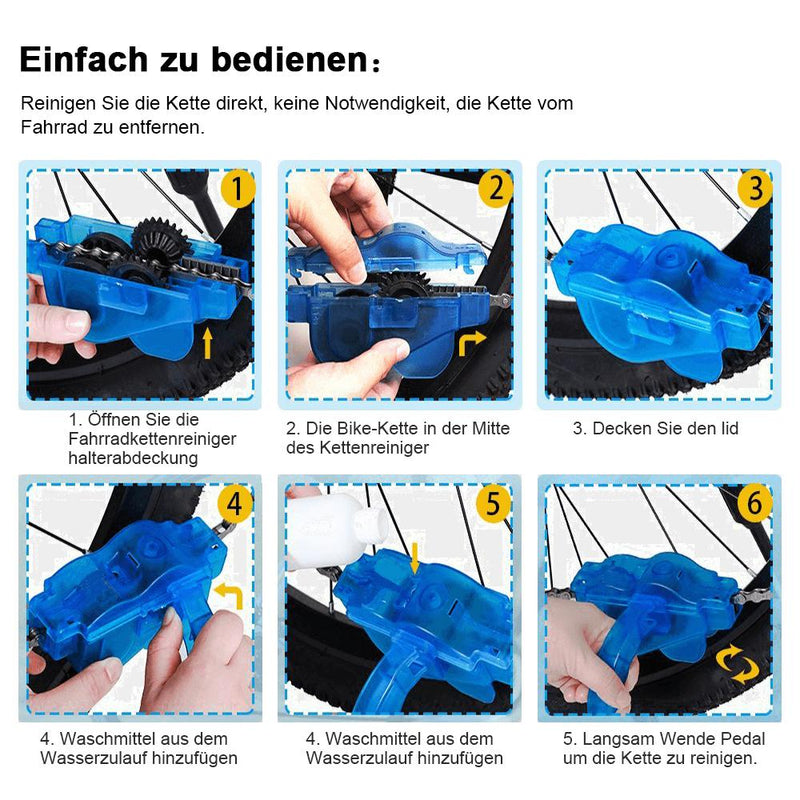 Einfach zu bedienen：

Reinigen Sie die Kette direkt, keine Notwendigkeit, die Kette vom Fahrrad zu entfernen.

1

1. Öffnen Sie die Fahrradkettenreiniger halterabdeckung

2

2. Die Bike-Kette in der Mitte des Kettenreiniger

3

3. Decken Sie den lid

4

4. Waschmittel aus dem Wasserzulauf hinzufügen

5

4. Waschmittel aus dem Wasserzulauf hinzufügen

6

5. Langsam Wende Pedal um die Kette zu reinigen.