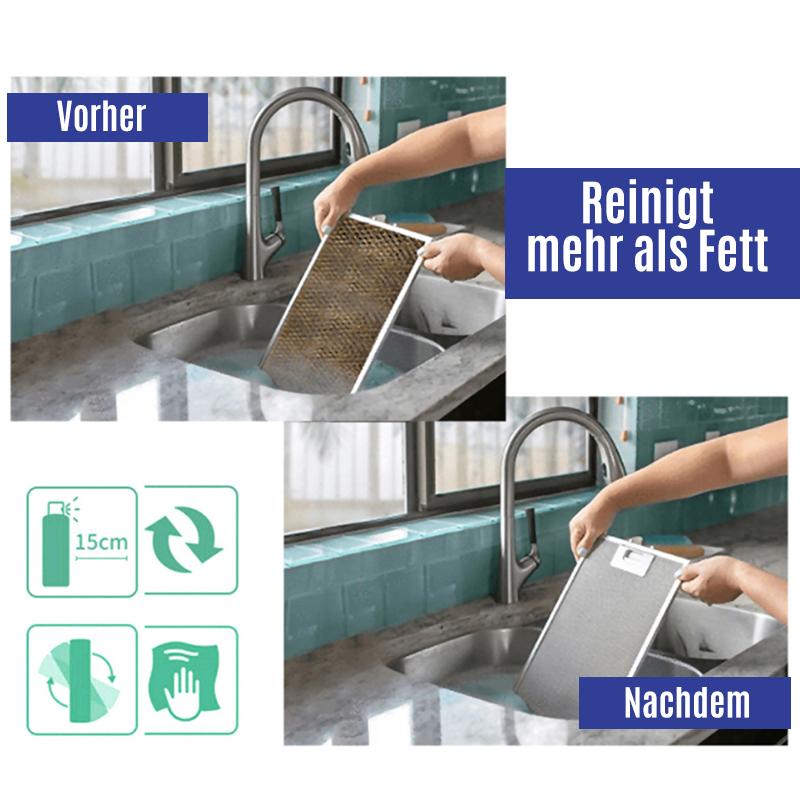 Vorher

Reinigt mehr als Fett

15cm

Nachdem