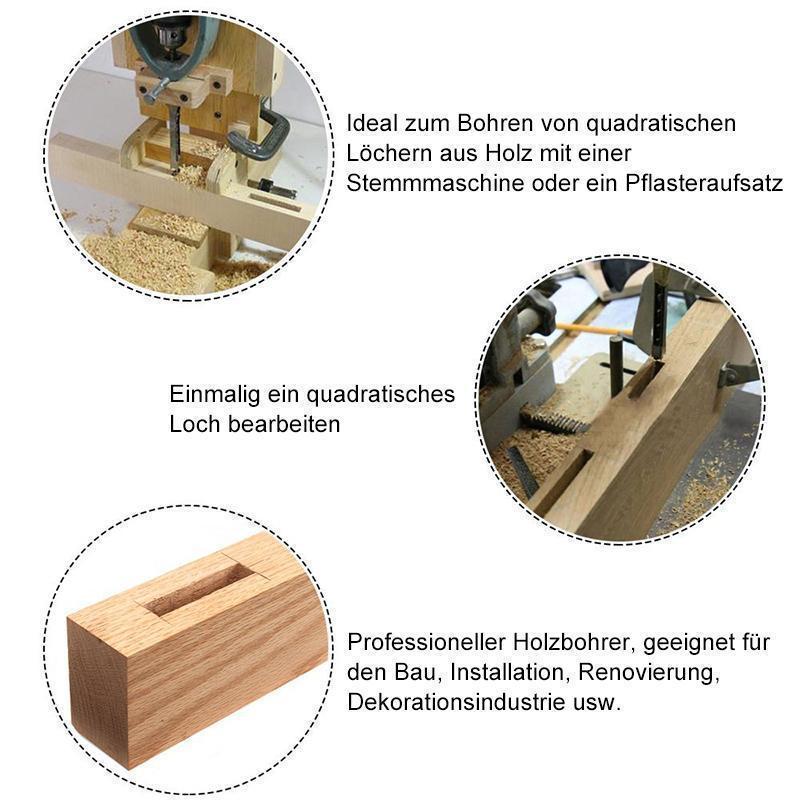 Ideal zum Bohren von quadratischen Löchern aus Holz mit einer Stemmmaschine oder ein Pflasteraufsatz

Einmalig ein quadratisches Loch bearbeiten

Professioneller Holzbohrer, geeignet für den Bau, Installation, Renovierung, Dekorationsindustrie usw.