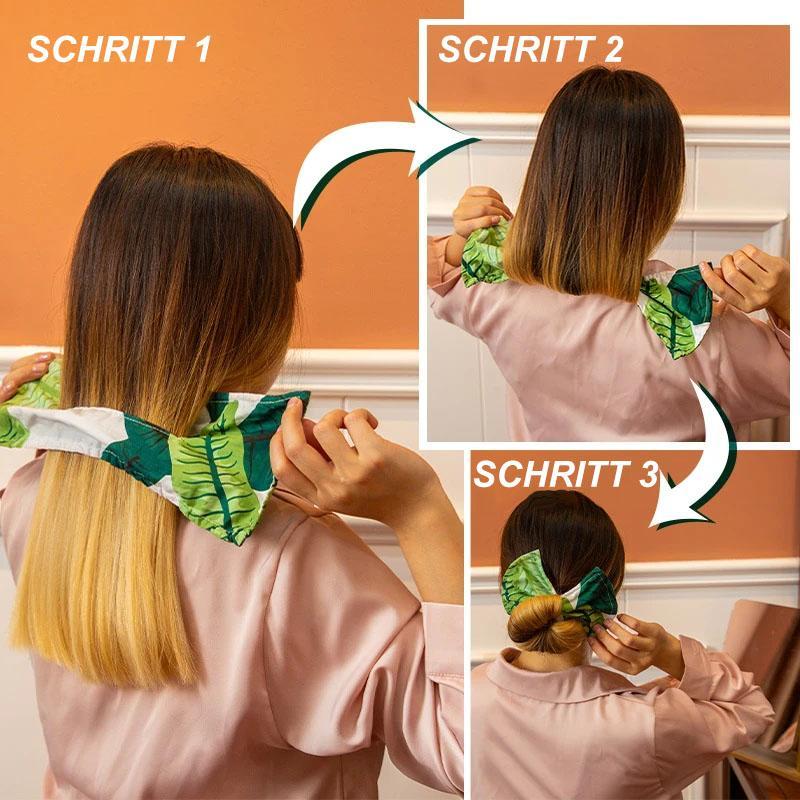 SCHRITT 1

SCHRITT 2

SCHRITT 3