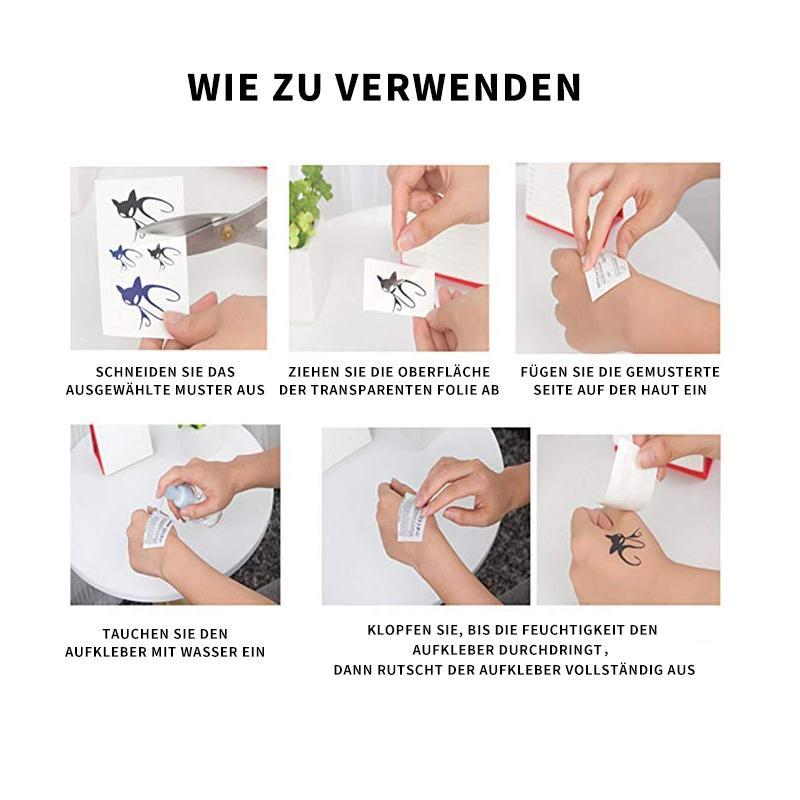 WIE ZU VERWENDEN

SCHNEIDEN SIE DAS AUSGEWÄHLTE MUSTER AUS

ZIEHEN SIE DIE OBERFLÄCHE DER TRANSPARENTEN FOLIE AB

FÜGEN SIE DIE GEMUSTERTE SEITE AUF DER HAUT EIN

TAUCHEN SIE DEN AUFKLEBER MIT WASSER EIN

KLOPFEN SIE, BIS DIE FEUCHTIGKEIT DEN AUFKLEBER DURCHDRINGT,
DANN RUTSCHT DER AUFKLEBER VOLLSTÄNDIG AUS