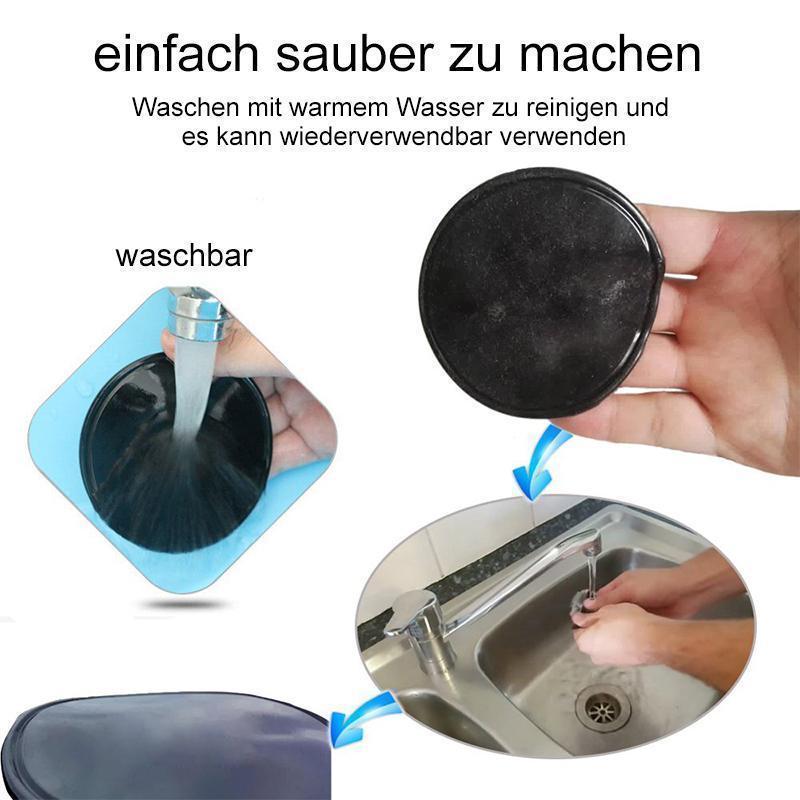 einfach sauber zu machen

Waschen mit warmem Wasser zu reinigen und es kann wiederverwendbar verwenden

waschbar