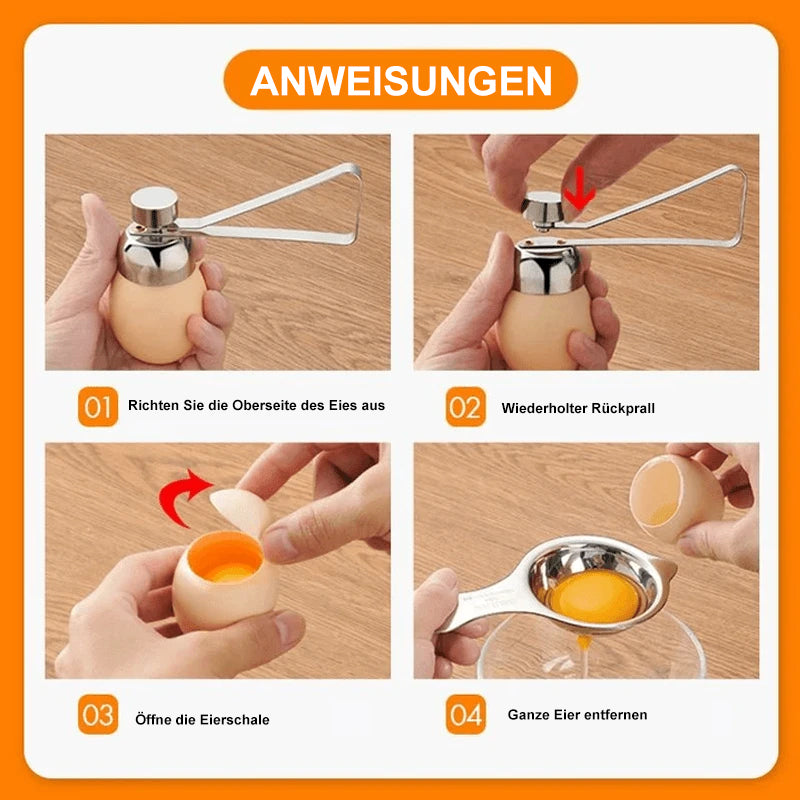 ANWEISUNGEN

01 Richten Sie die Oberseite des Eies aus

02 Wiederholter Rückprall

03 Öffne die Eierschale

04 Ganze Eier entfernen