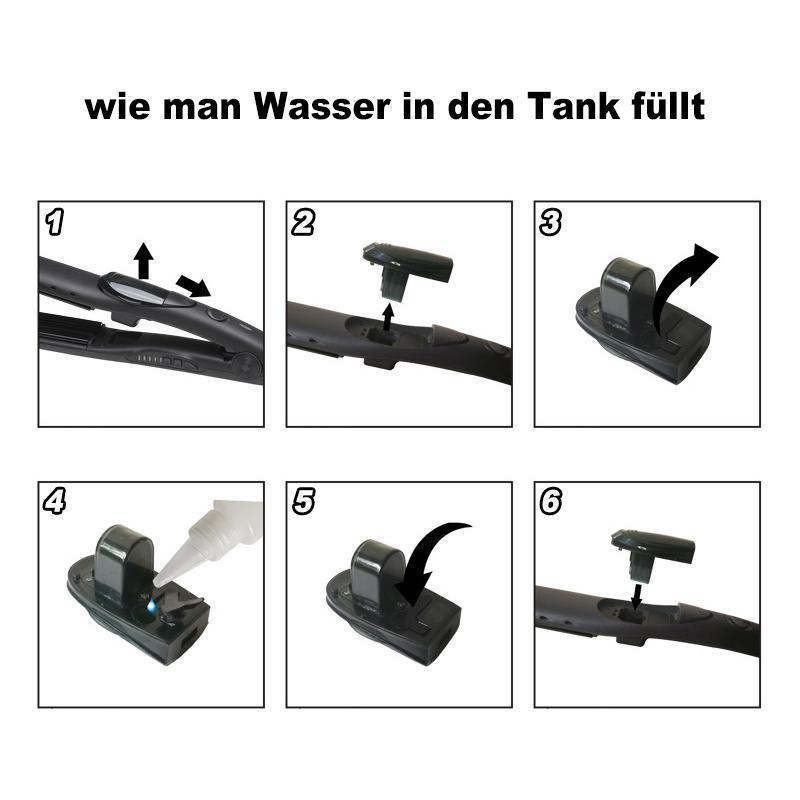 wie man Wasser in den Tank füllt

1

2

3

4

5

6