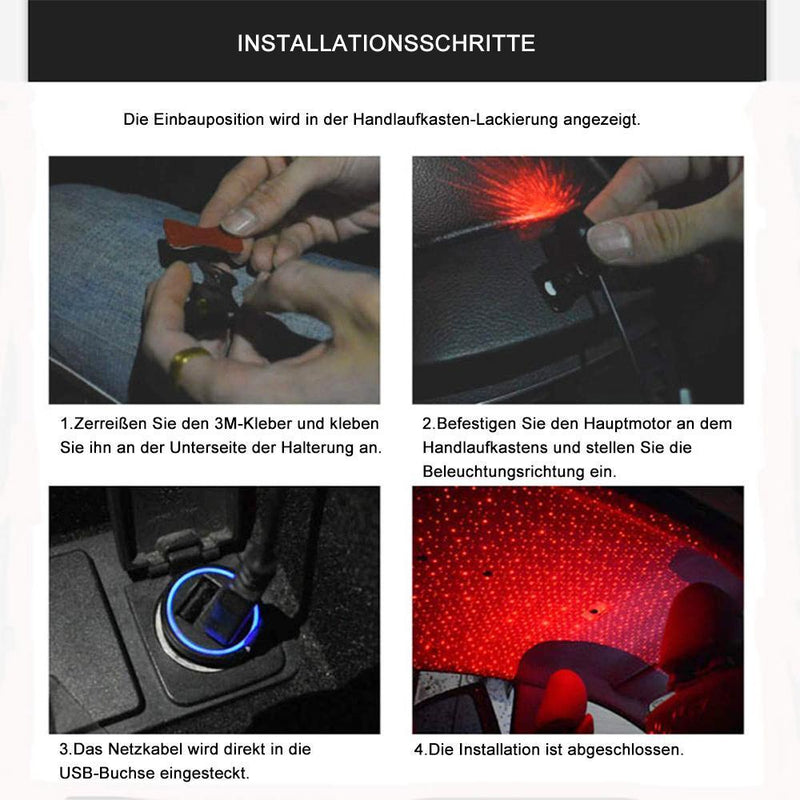 INSTALLATIONSSCHRITTE

Die Einbauposition wird in der Handlaufkasten-Lackierung angezeigt.

1.Zerreißen Sie den 3M-Kleber und kleben Sie ihn an der Unterseite der Halterung an.

2.Befestigen Sie den Hauptmotor an dem Handlaufkastens und stellen Sie die Beleuchtungsrichtung ein.

3.Das Netzkabel wird direkt in die USB-Buchse eingesteckt.

4.Die Installation ist abgeschlossen.