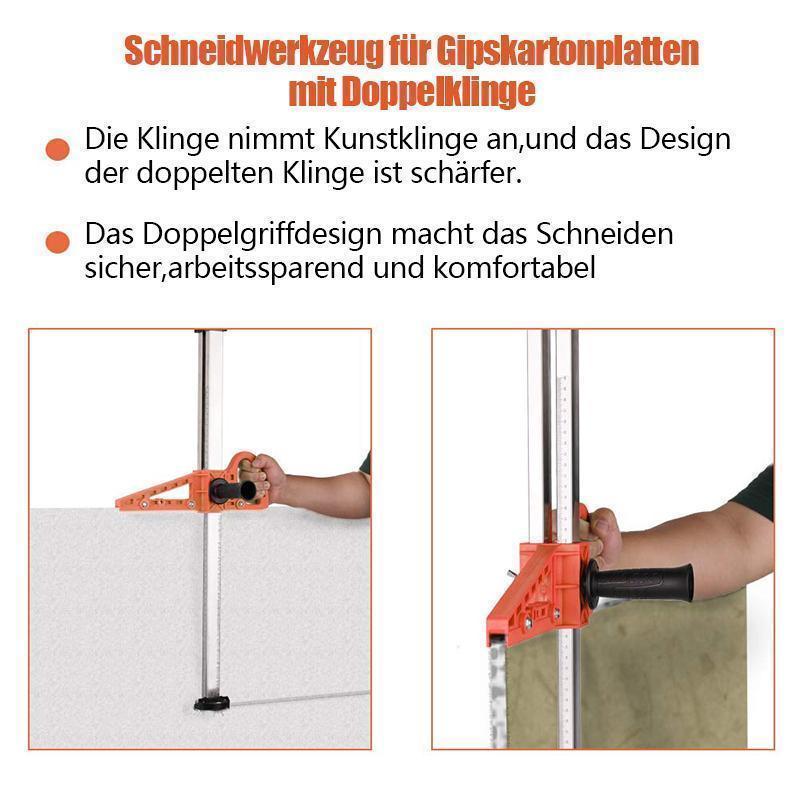 Schneidwerkzeug für Gipskartonplatten mit Doppelklinge

Die Klinge nimmt Kunstklinge an,und das Design der doppelten Klinge ist schärfer.

Das Doppelgriffdesign macht das Schneiden sicher,arbeitssparend und komfortabel