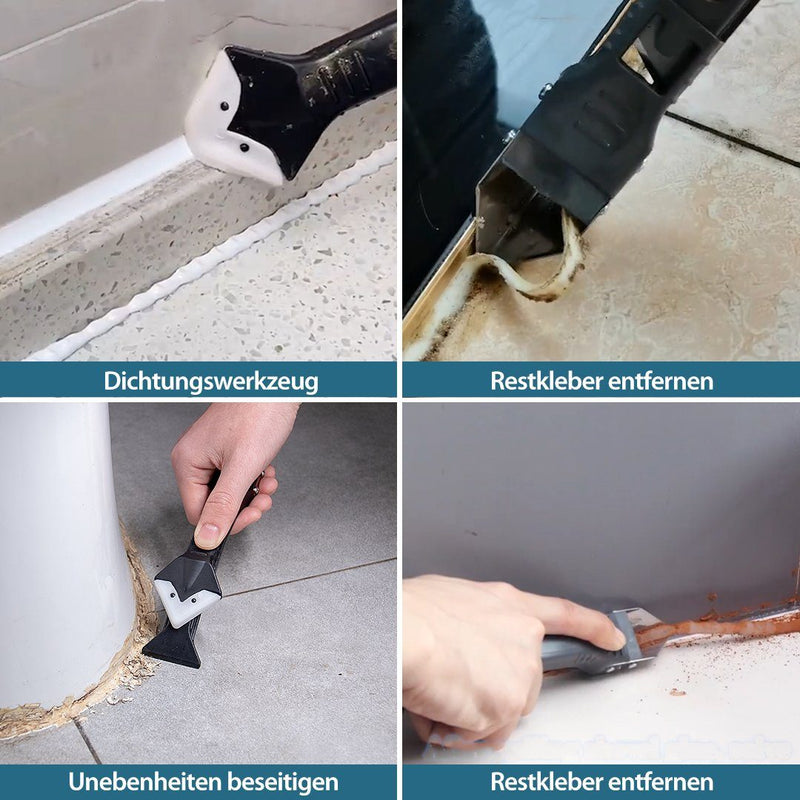 Dichtungswerkzeug

Restkleber entfernen

Unebenheiten beseitigen

Restkleber entfernen