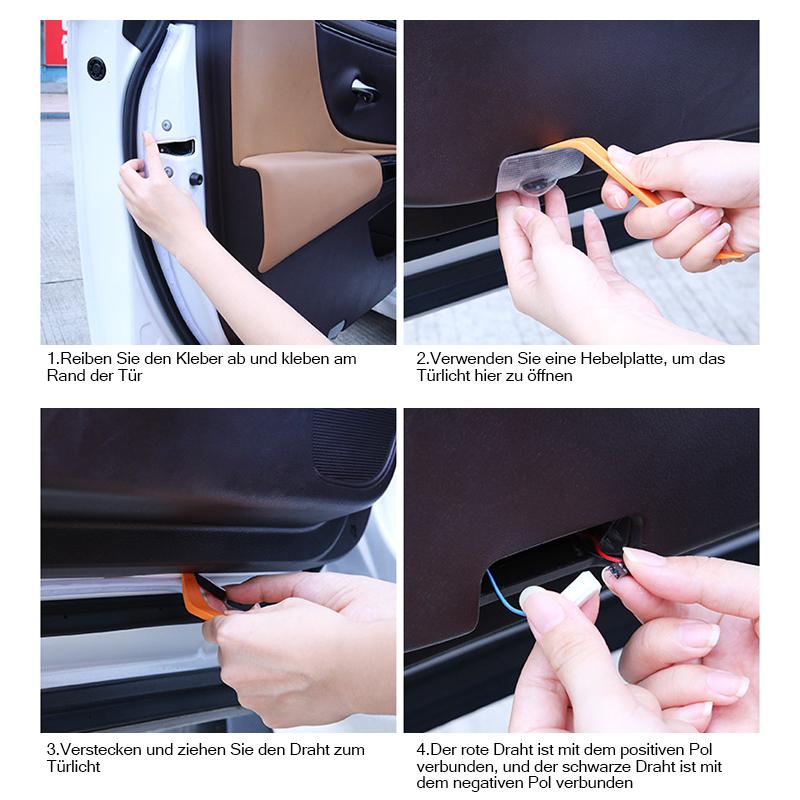 1.Reiben Sie den Kleber ab und kleben am Rand der Tür

2.Verwenden Sie eine Hebelplatte, um das Türlicht hier zu öffnen

3.Verstecken und ziehen Sie den Draht zum Türlicht

4.Der rote Draht ist mit dem positiven Pol verbunden, und der schwarze Draht ist mit dem negativen Pol verbunden