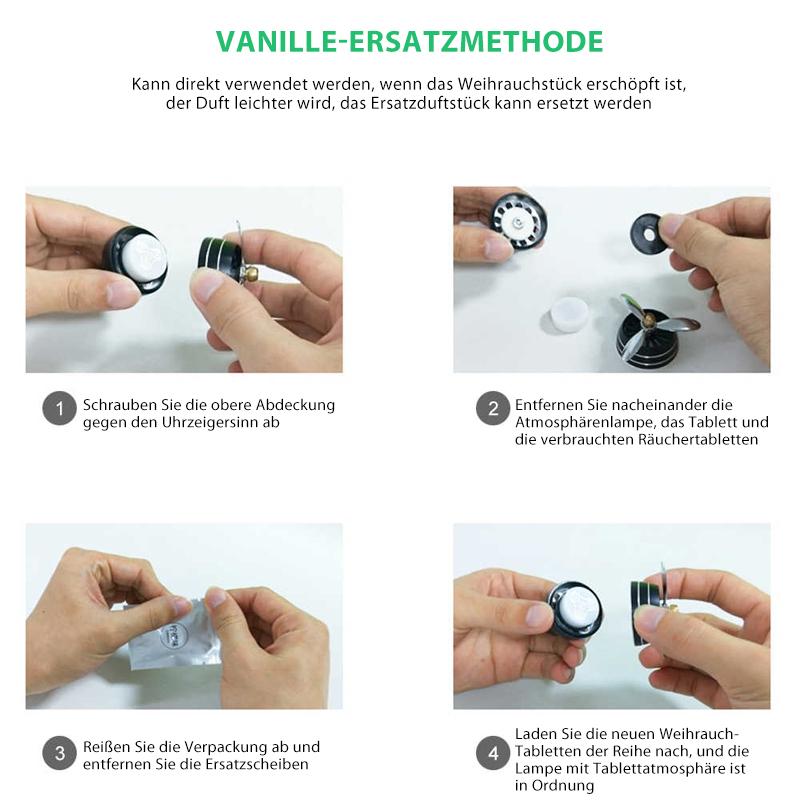 VANILLE-ERSATZMETHODE

Kann direkt verwendet werden, wenn das Weihrauchstück erschöpft ist, der Duft leichter wird, das Ersatzduftstück kann ersetzt werden

1 Schrauben Sie die obere Abdeckung gegen den Uhrzeigersinn ab

2 Entfernen Sie nacheinander die Atmosphärenlampe, das Tablett und die verbrauchten Räuchertabletten

3 Reißen Sie die Verpackung ab und entfernen Sie die Ersatzscheiben

4 Laden Sie die neuen Weihrauch-Tabletten der Reihe nach, und die Lampe mit Tablettatmosphäre ist in Ordnung