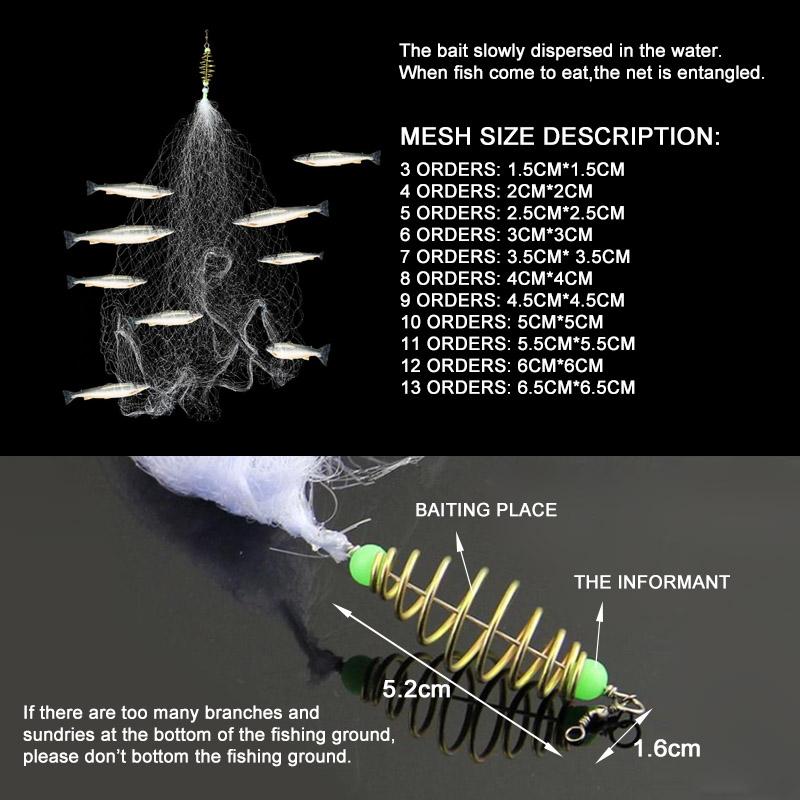 The bait slowly dispersed in the water.
When fish come to eat,the net is entangled.

MESH SIZE DESCRIPTION:
3 ORDERS: 1.5CM*1.5CM
4 ORDERS: 2CM*2CM
5 ORDERS: 2.5CM*2.5CM
6 ORDERS: 3CM*3CM
7 ORDERS: 3.5CM* 3.5CM
8 ORDERS: 4CM*4CM
9 ORDERS: 4.5CM*4.5CM
10 ORDERS: 5CM*5CM
11 ORDERS: 5.5CM*5.5CM
12 ORDERS: 6CM*6CM
13 ORDERS: 6.5CM*6.5CM

BAITING PLACE

THE INFORMANT

5.2cm

1.6cm

If there are too many branches and sundries at the bottom of the fishing ground, please don't bottom the fishing ground.