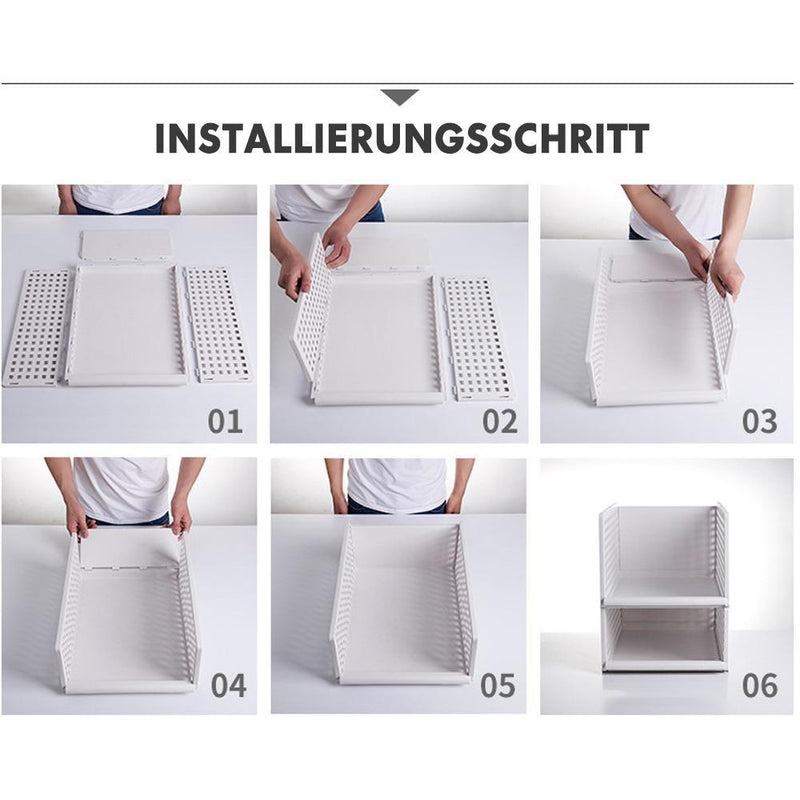 INSTALLIERUNGSSCHRITT

01

02

03

04

05

06