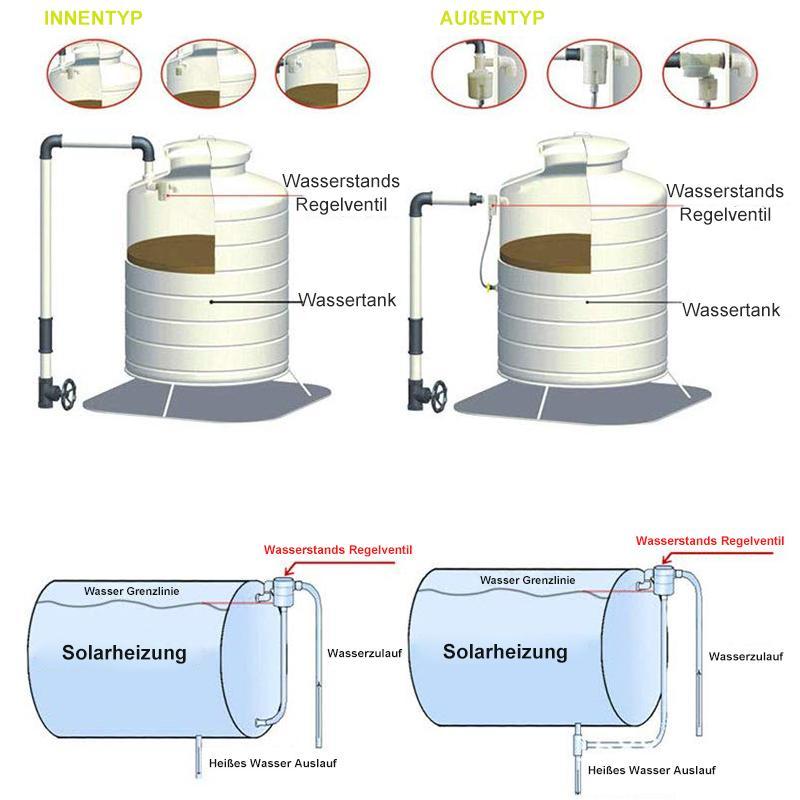 INNENTYP

Wasserstands Regelventil

Wassertank

AUßENTYP

Wasserstands Regelventil

Wassertank

Wasserstands Regelventil

Wasser Grenzlinie

Solarheizung

Wasserzulauf

Heißes Wasser Auslauf

Wasserstands Regelventil

Wasser Grenzlinie

Solarheizung

Wasserzulauf

Heißes Wasser Auslauf