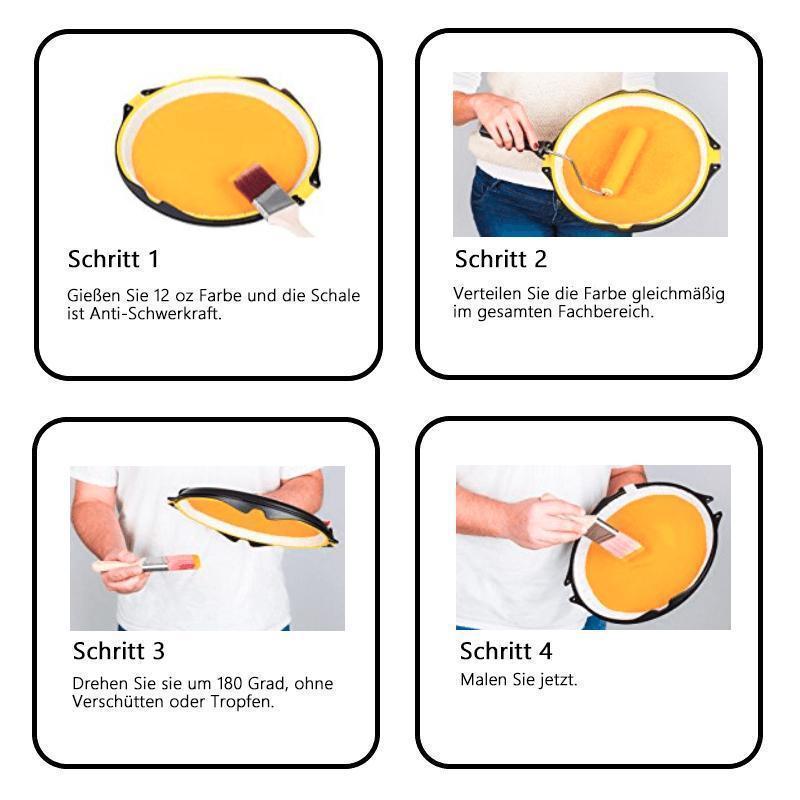 Schritt 1

Gießen Sie 12 oz Farbe und die Schale ist Anti-Schwerkraft.

Schritt 2

Verteilen Sie die Farbe gleichmäßig im gesamten Fachbereich.

Schritt 3

Drehen Sie sie um 180 Grad, ohne Verschütten oder Tropfen.

Schritt 4

Malen Sie jetzt.