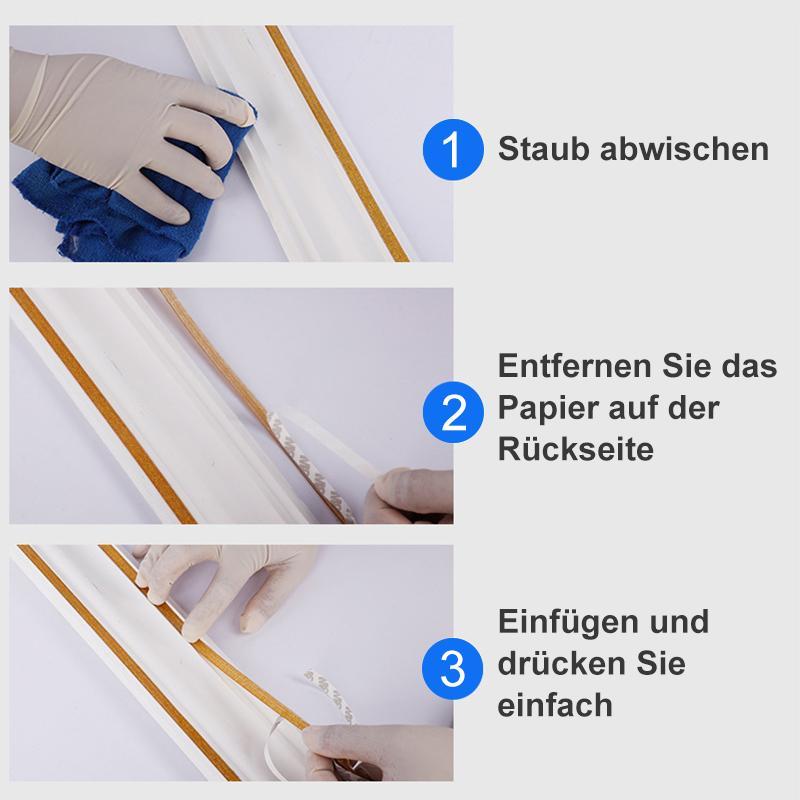 1 Staub abwischen

2 Entfernen Sie das Papier auf der Rückseite

3 Einfügen und drücken Sie einfach