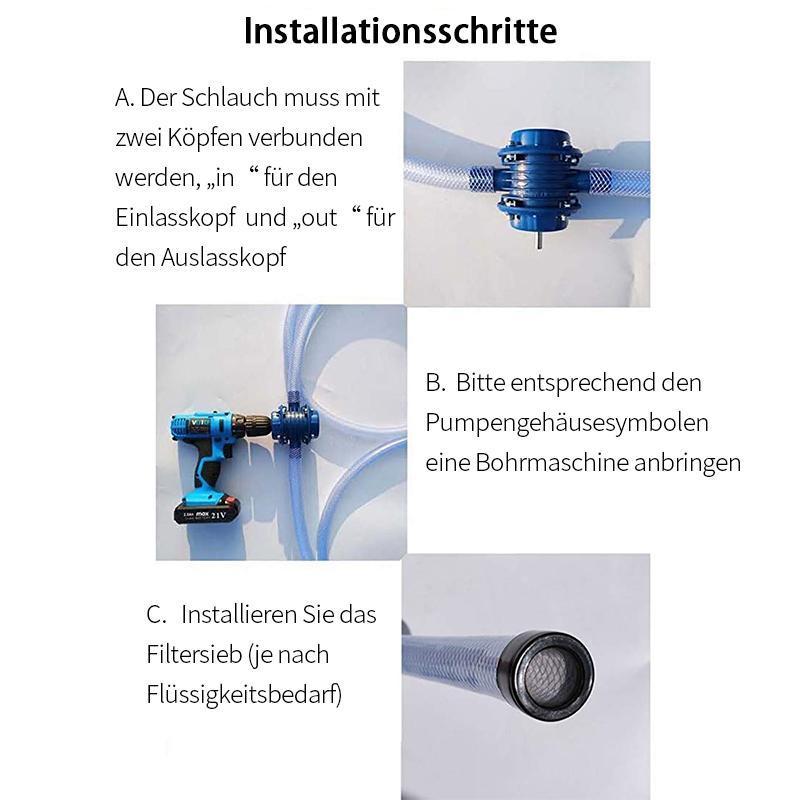 Installationsschritte

A. Der Schlauch muss mit zwei Köpfen verbunden werden, „in “ für den Einlasskopf und „out “ für den Auslasskopf

max 21V

B. Bitte entsprechend den Pumpengehäusesymbolen eine Bohrmaschine anbringen

C. Installieren Sie das Filtersieb (je nach Flüssigkeitsbedarf)