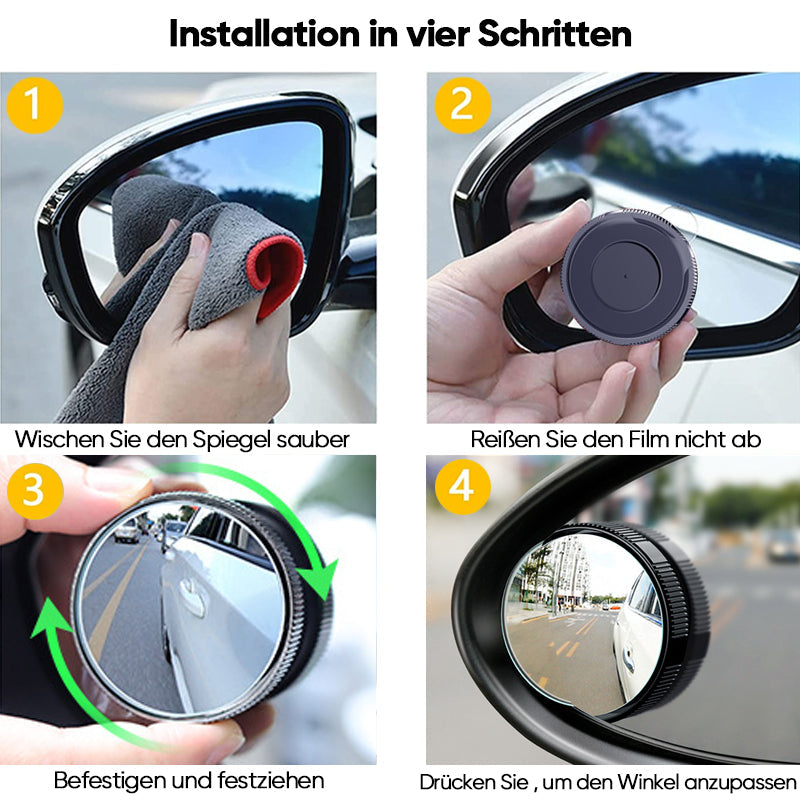 Installation in vier Schritten

1

Wischen Sie den Spiegel sauber

2

Reißen Sie den Film nicht ab

3

Befestigen und festziehen

4

Drücken Sie , um den Winkel anzupassen