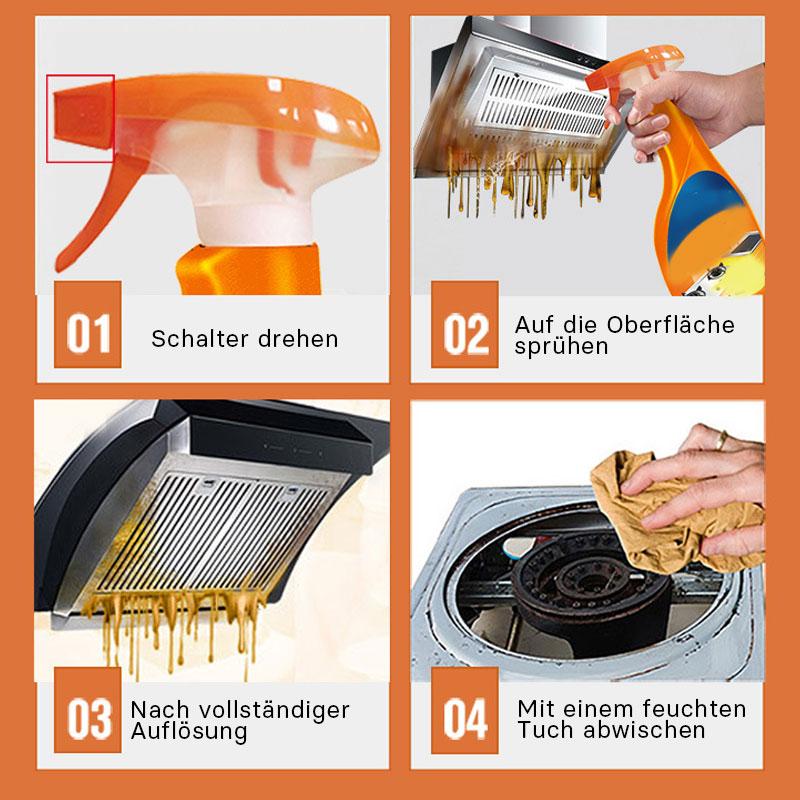 01 Schalter drehen

02 Auf die Oberfläche sprühen

03 Nach vollständiger Auflösung

04 Mit einem feuchten Tuch abwischen