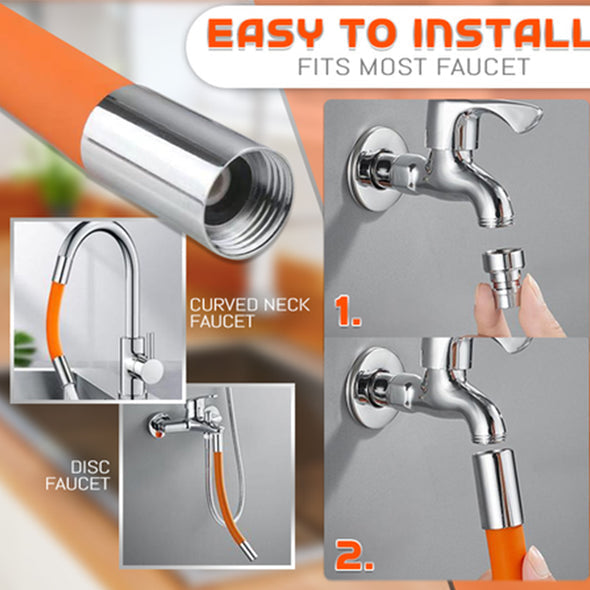 EASY TO INSTALL
FITS MOST FAUCET

CURVED NECK FAUCET

DISC FAUCET

1.

2.