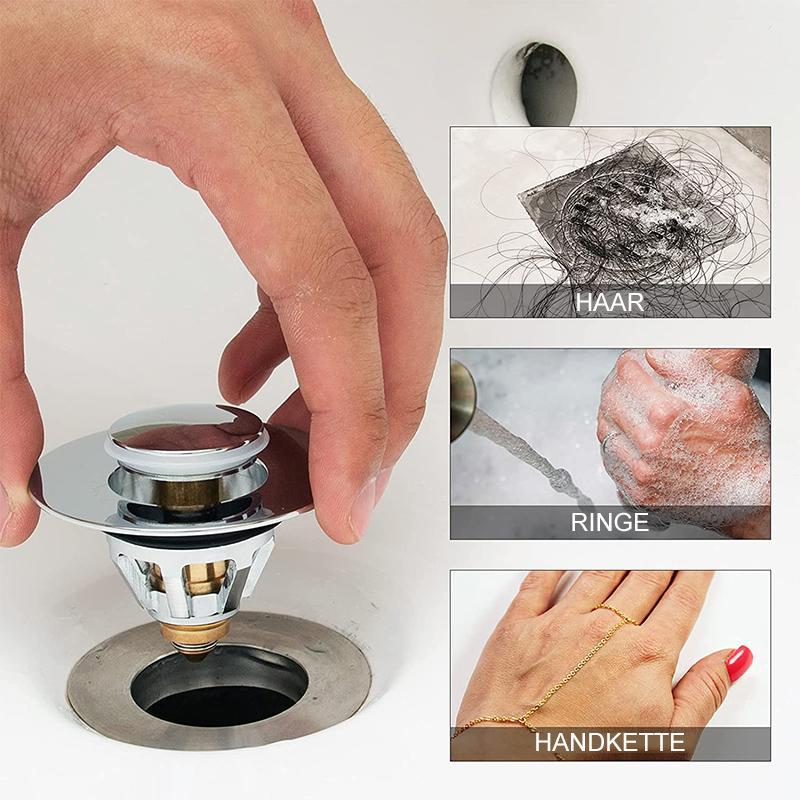 HAAR

RINGE

HANDKETTE