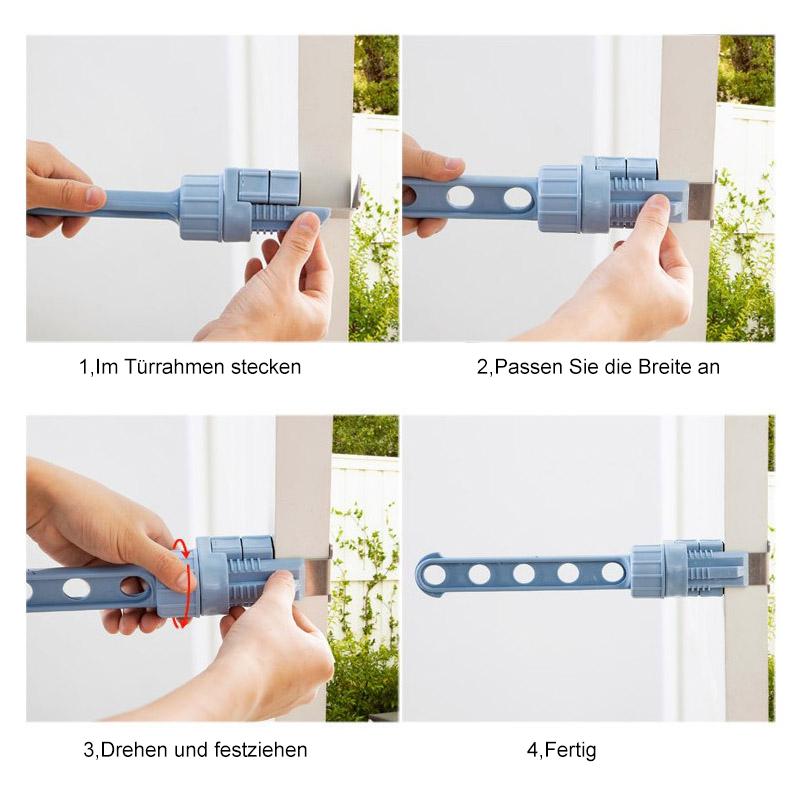 1,Im Türrahmen stecken

2,Passen Sie die Breite an

3,Drehen und festziehen

4,Fertig