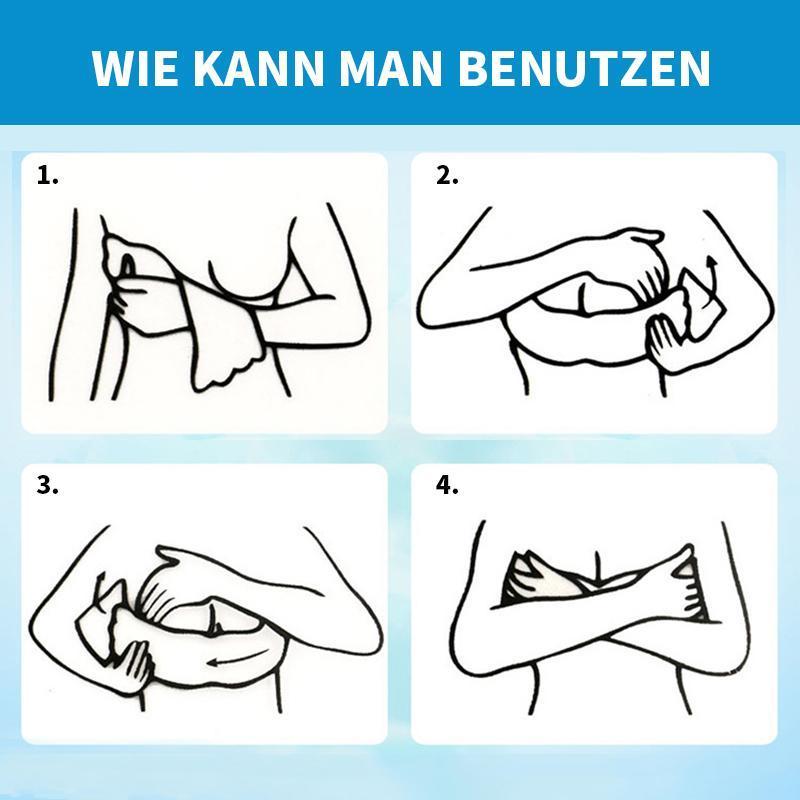 WIE KANN MAN BENUTZEN

1.

2.

3.

4.