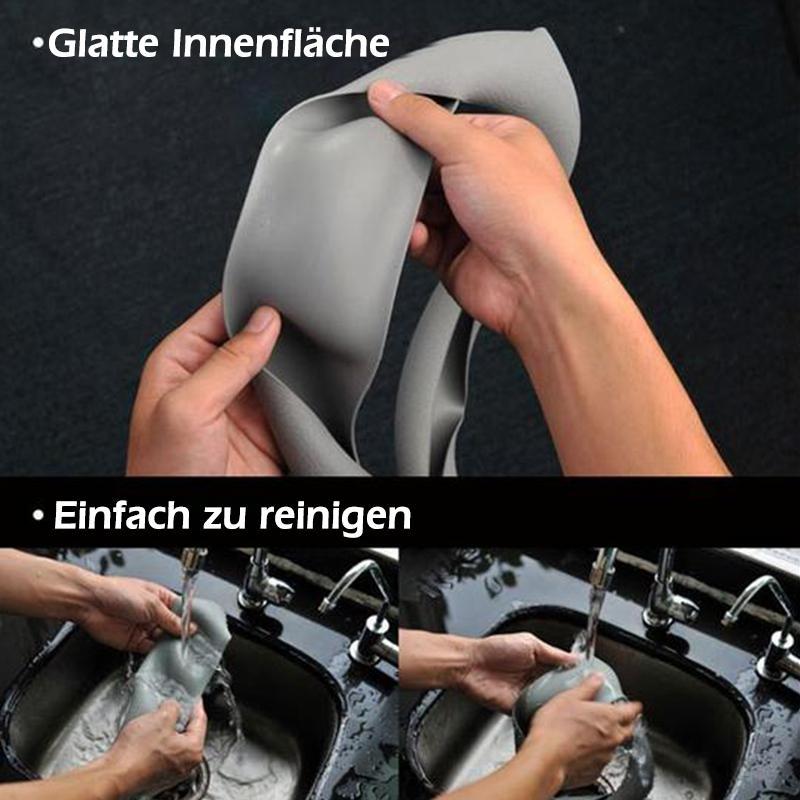 •Glatte Innenfläche

• Einfach zu reinigen