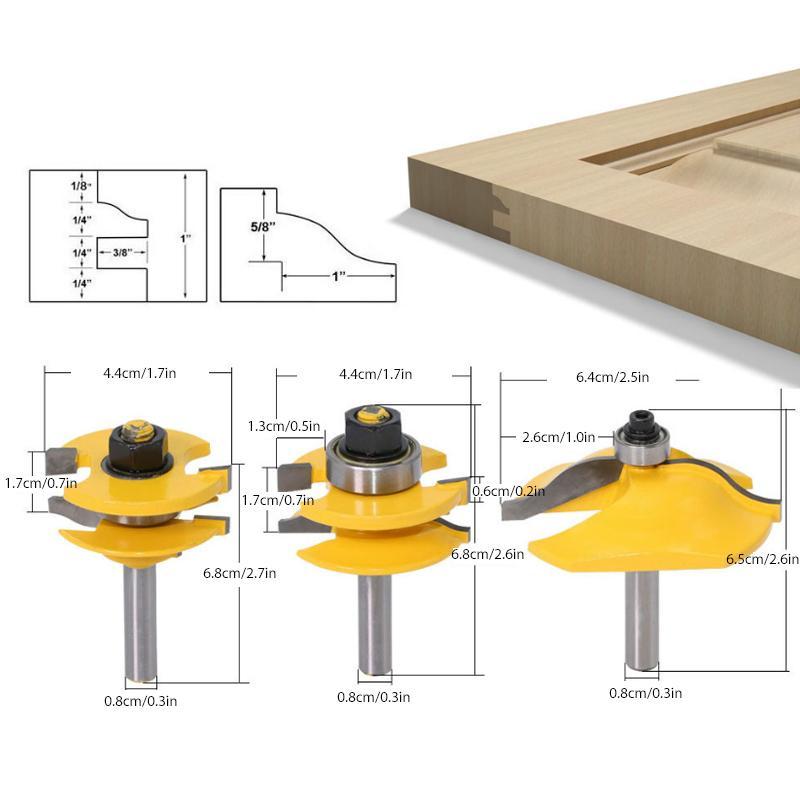 1/8"
1/4"
1/4"
3/8"
1/4"
1"

5/8"
1"

4.4cm/1.7in
1.7cm/0.7in
6.8cm/2.7in
0.8cm/0.3in

4.4cm/1.7in
1.3cm/0.5in
1.7cm/0.7in
0.6cm/0.2in
6.8cm/2.6in
0.8cm/0.3in

6.4cm/2.5in
2.6cm/1.0in
6.5cm/2.6in
0.8cm/0.3in