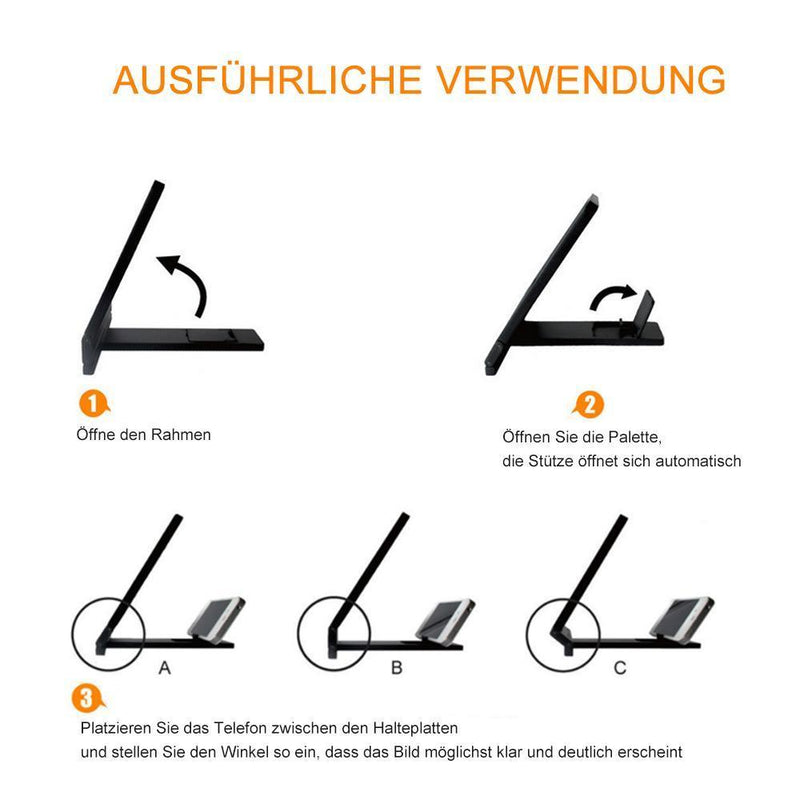 AUSFÜHRLICHE VERWENDUNG

1

Öffne den Rahmen

2

Öffnen Sie die Palette,
die Stütze öffnet sich automatisch

A

B

C

3

Platzieren Sie das Telefon zwischen den Halteplatten
und stellen Sie den Winkel so ein, dass das Bild möglichst klar und deutlich erscheint