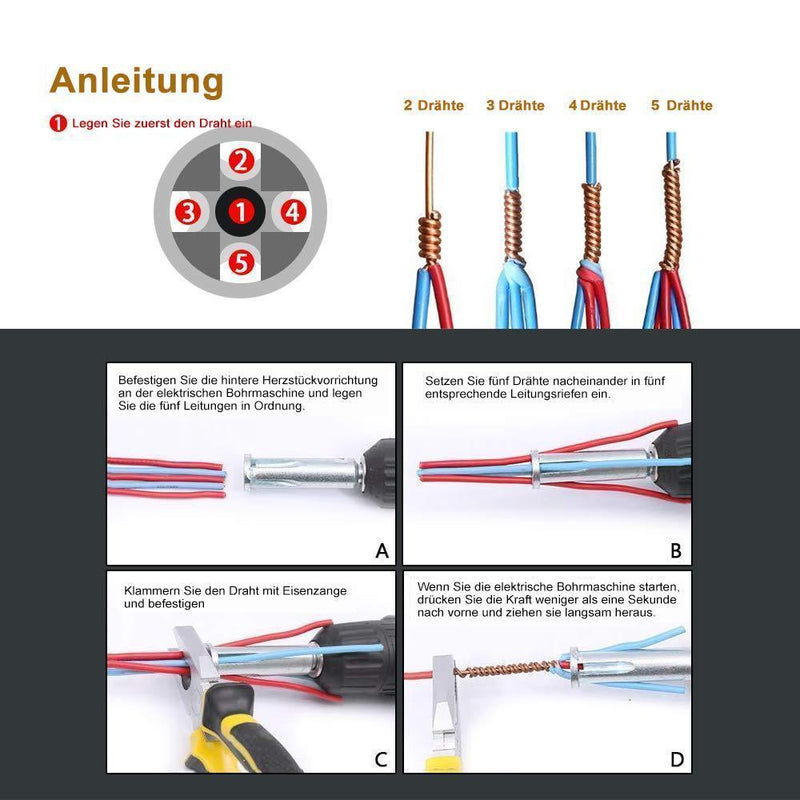 Anleitung

1 Legen Sie zuerst den Draht ein

2
3 1 4
5

2 Drähte 3 Drähte 4 Drähte 5 Drähte

Befestigen Sie die hintere Herzstückvorrichtung an der elektrischen Bohrmaschine und legen Sie die fünf Leitungen in Ordnung.

A

Setzen Sie fünf Drähte nacheinander in fünf entsprechende Leitungsriefen ein.

B

Klammern Sie den Draht mit Eisenzange und befestigen

C

Wenn Sie die elektrische Bohrmaschine starten, drücken Sie die Kraft weniger als eine Sekunde nach vorne und ziehen sie langsam heraus.

D