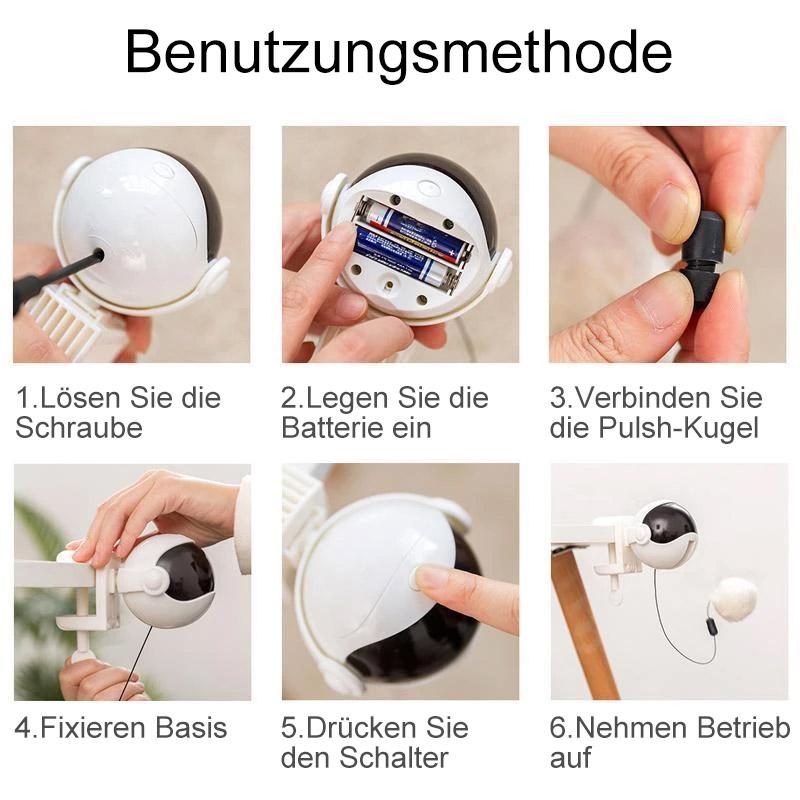 Benutzungsmethode

1.Lösen Sie die Schraube

2.Legen Sie die Batterie ein

3.Verbinden Sie die Pulsh-Kugel

4.Fixieren Basis

5.Drücken Sie den Schalter

6.Nehmen Betrieb auf