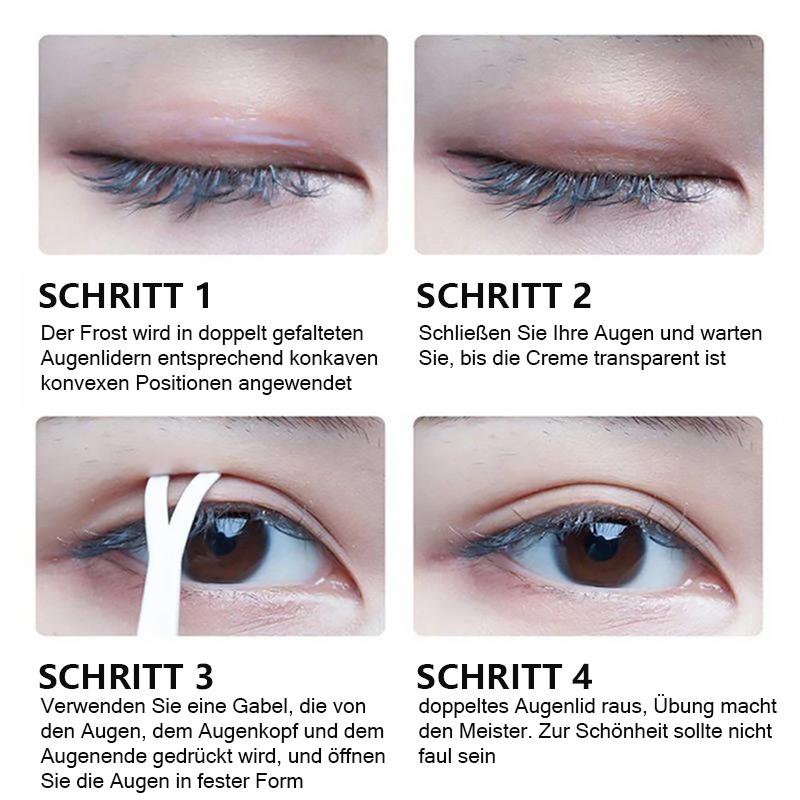 SCHRITT 1
Der Frost wird in doppelt gefalteten Augenlidern entsprechend konkaven konvexen Positionen angewendet

SCHRITT 2
Schließen Sie Ihre Augen und warten Sie, bis die Creme transparent ist

SCHRITT 3
Verwenden Sie eine Gabel, die von den Augen, dem Augenkopf und dem Augenende gedrückt wird, und öffnen Sie die Augen in fester Form

SCHRITT 4
doppeltes Augenlid raus, Übung macht den Meister. Zur Schönheit sollte nicht faul sein