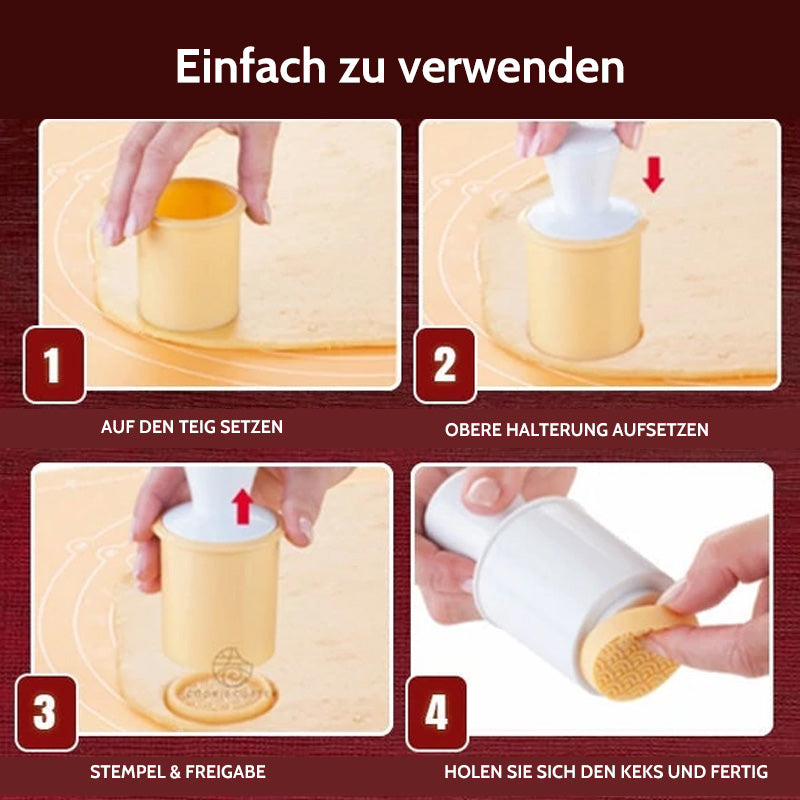 Einfach zu verwenden

1

AUF DEN TEIG SETZEN

2

OBERE HALTERUNG AUFSETZEN

3

STEMPEL & FREIGABE

4

HOLEN SIE SICH DEN KEKS UND FERTIG