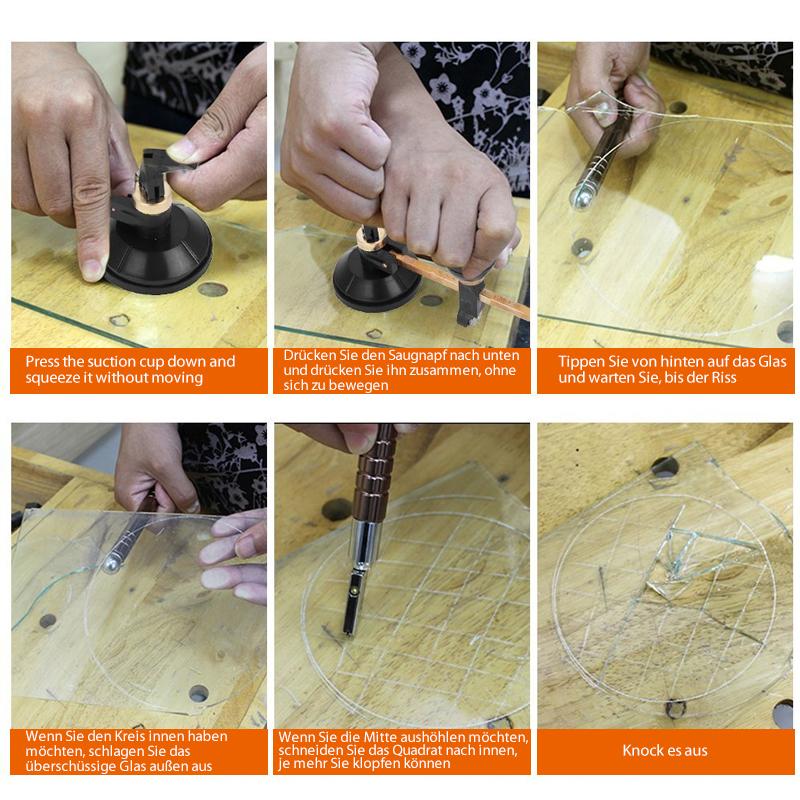 Press the suction cup down and squeeze it without moving

Drücken Sie den Saugnapf nach unten und drücken Sie ihn zusammen, ohne sich zu bewegen

Tippen Sie von hinten auf das Glas und warten Sie, bis der Riss

Wenn Sie den Kreis innen haben möchten, schlagen Sie das überschüssige Glas außen aus

Wenn Sie die Mitte aushöhlen möchten, schneiden Sie das Quadrat nach innen, je mehr Sie klopfen können

Knock es aus