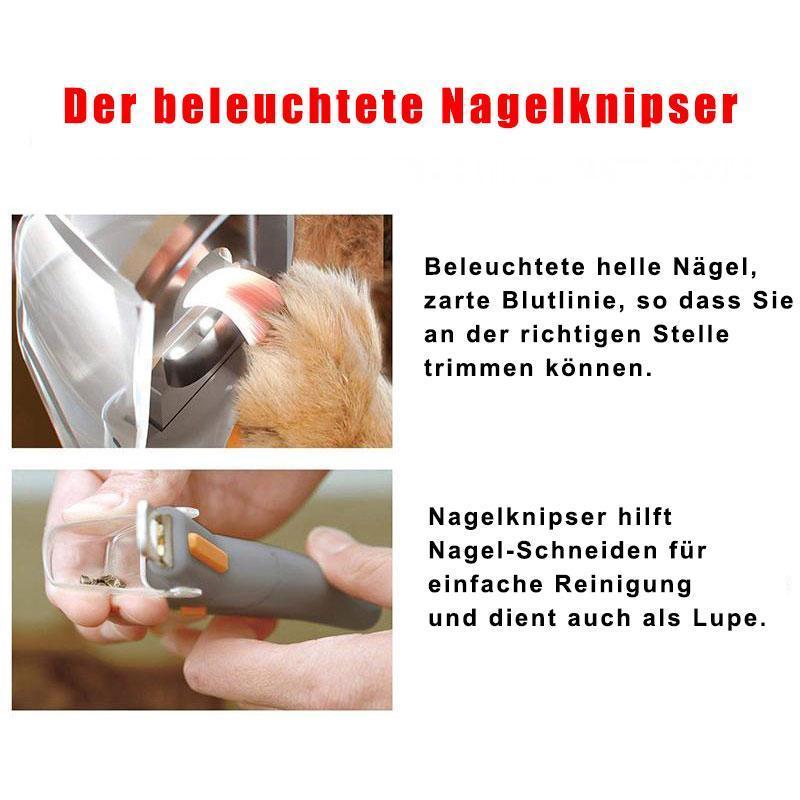 Der beleuchtete Nagelknipser

Beleuchtete helle Nägel, zarte Blutlinie, so dass Sie an der richtigen Stelle trimmen können.

Nagelknipser hilft Nagel-Schneiden für einfache Reinigung und dient auch als Lupe.