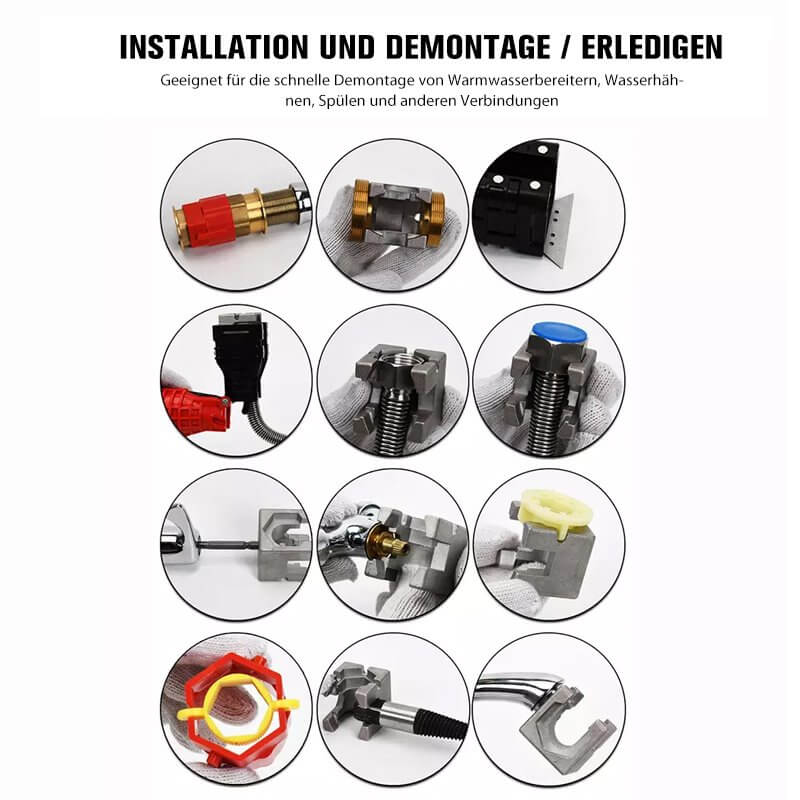 INSTALLATION UND DEMONTAGE / ERLEDIGEN

Geeignet für die schnelle Demontage von Warmwasserbereitern, Wasserhähnen, Spülen und anderen Verbindungen