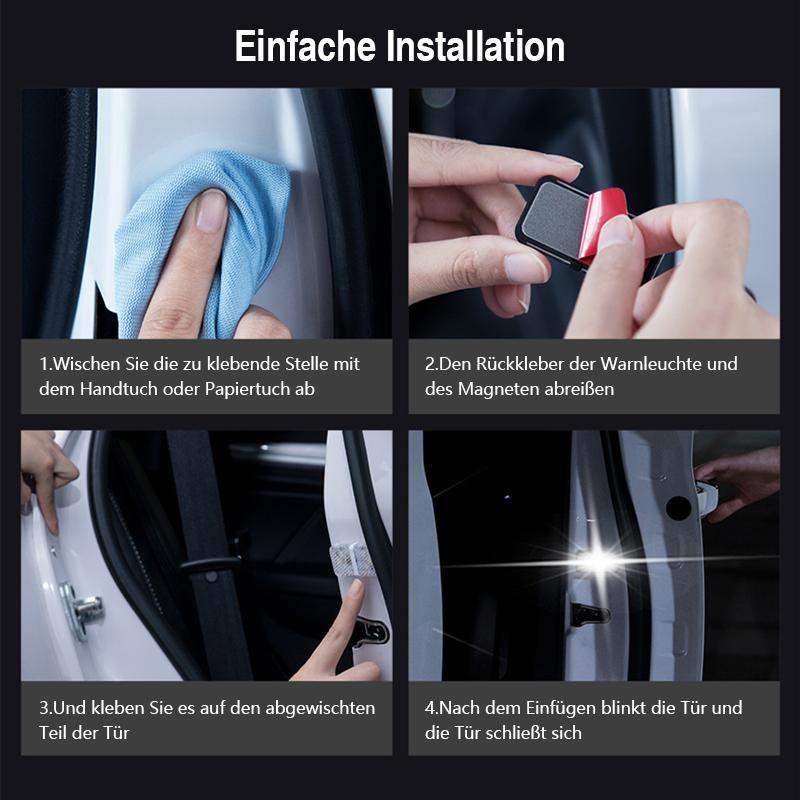 Einfache Installation

1.Wischen Sie die zu klebende Stelle mit dem Handtuch oder Papiertuch ab

2.Den Rückkleber der Warnleuchte und des Magneten abreißen

3.Und kleben Sie es auf den abgewischten Teil der Tür

4.Nach dem Einfügen blinkt die Tür und die Tür schließt sich